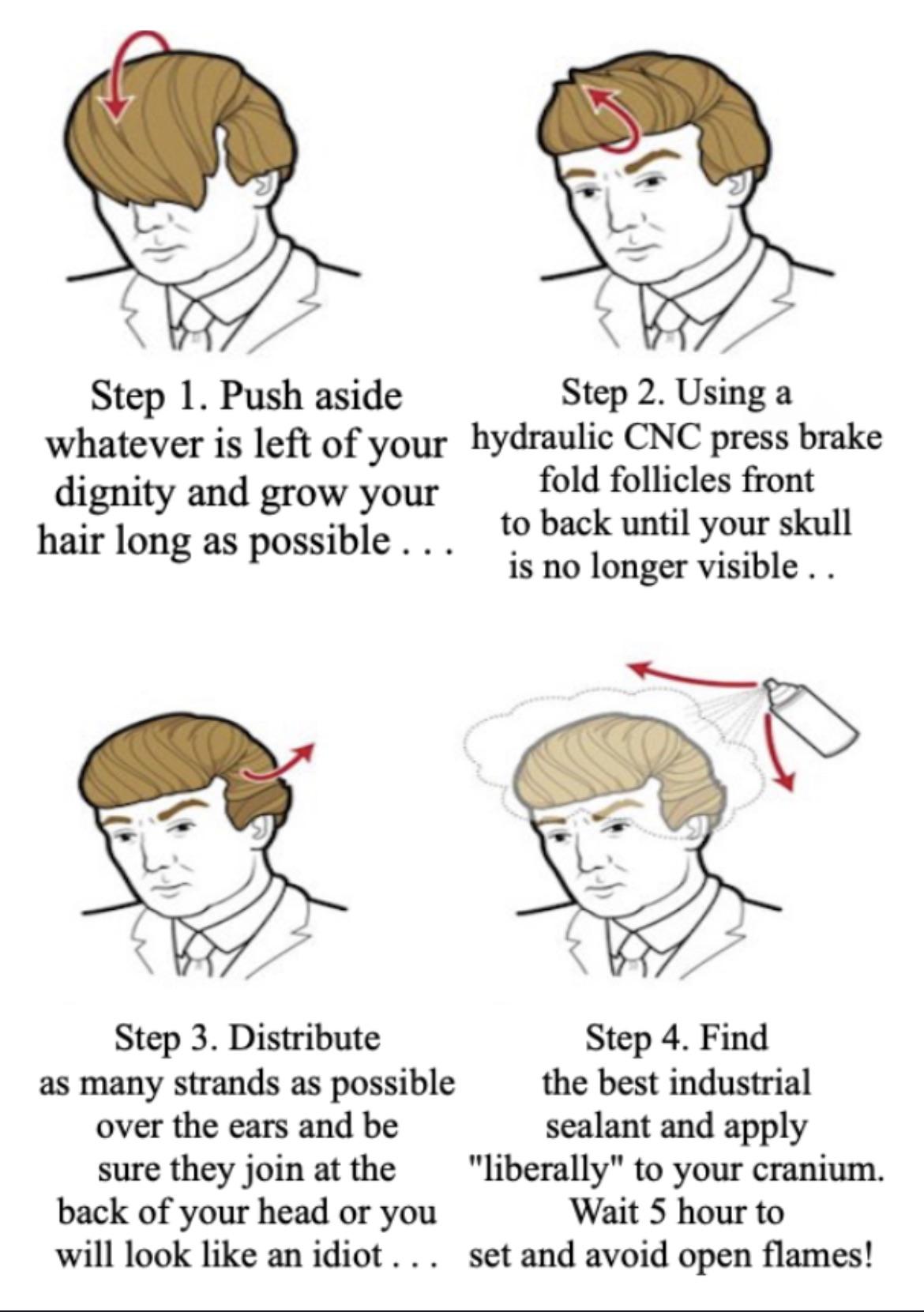 Step 1. Push aside whatever is left of your dignity and grow your hair long as possible . . .

Step 2. Using a hydraulic CNC press brake fold follicles front to back until your skull is no longer visible . .

Step 3. Distribute as many strands as possible over the ears and be sure they join at the back of your head or you will look like an idiot . . .

Step 4. Find the best industrial sealant and apply "liberally" to your cranium. Wait 5 hour to set and avoid open flames!